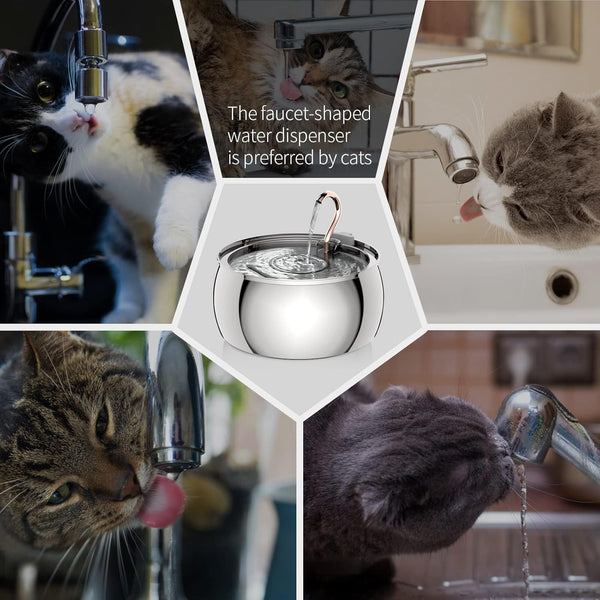 The faucet-shaped water dispenser is preferred by cats